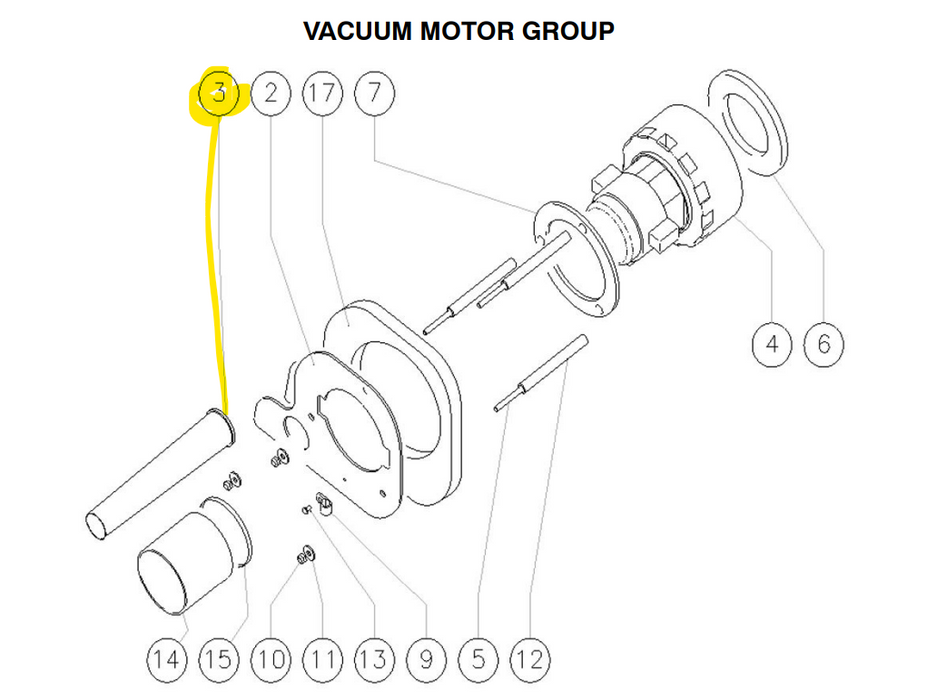 VACUUM MOTOR GROUP

3 2 17 7

4 6

14 15 10 11 13 9 5 12