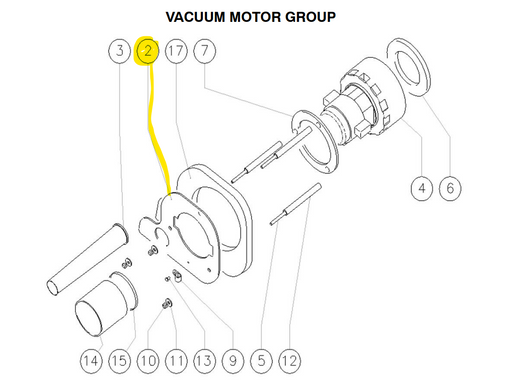 VACUUM MOTOR GROUP

3
2
17
7
4
6
14
15
10
11
13
9
5
12