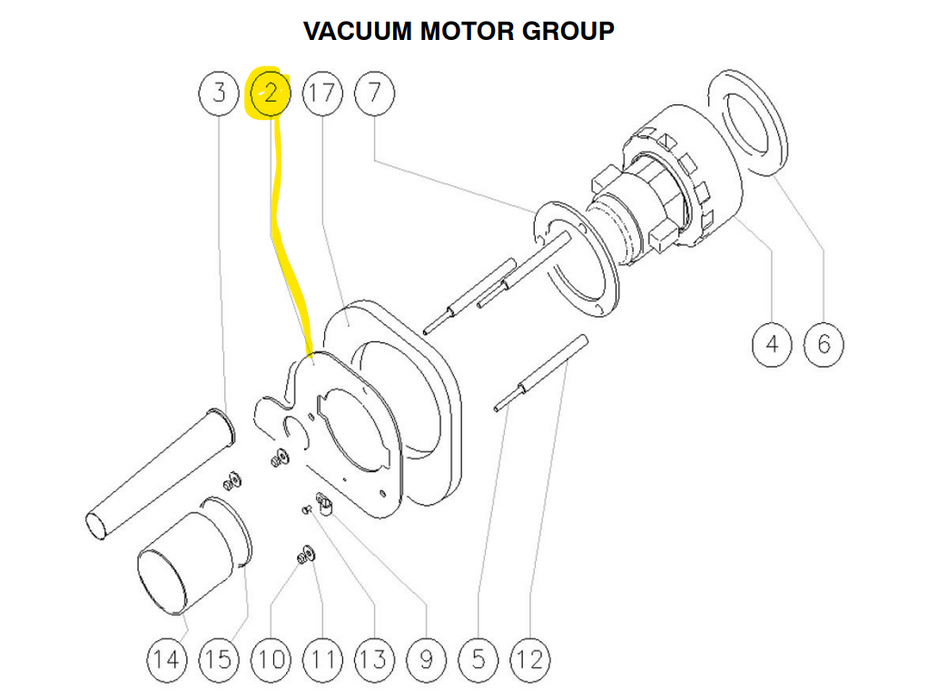 VACUUM MOTOR GROUP

3
2
17
7
4
6
14
15
10
11
13
9
5
12